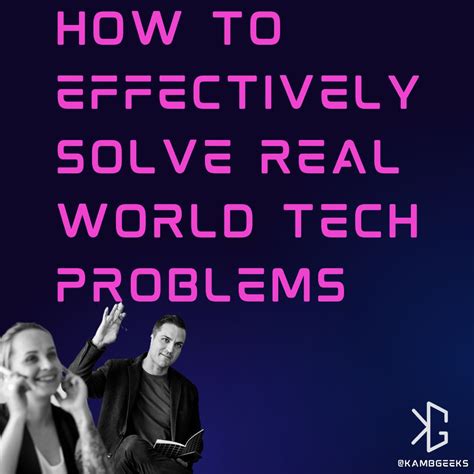 HOW TO EFFECTIVELY SOLVE REAL WORLD TECH PROBLEMS

KG

@KAMBGEEKS