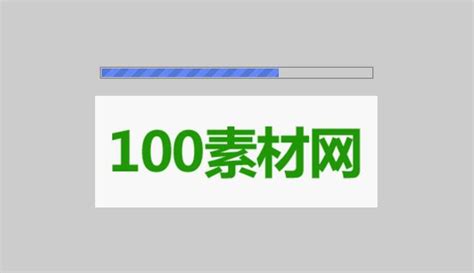 100素材网