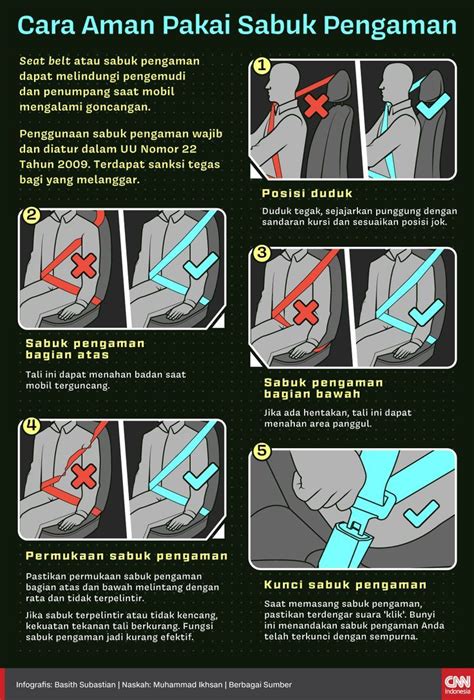 Cara Aman Pakai Sabuk Pengaman

Seat belt atau sabuk pengaman dapat melindungi pengemudi dan penumpang saat mobil mengalami goncangan.

Penggunaan sabuk pengaman wajib dan diatur dalam UU Nomor 22 Tahun 2009. Terdapat sanksi tegas bagi yang melanggar.

1

Posisi duduk

Duduk tegak, sejajarkan punggung dengan sandaran kursi dan sesuaikan posisi jok.

2

Sabuk pengaman bagian atas

Tali ini dapat menahan badan saat mobil terguncang.

3

Sabuk pengaman bagian bawah

Jika ada hentakan, tali ini dapat menahan area panggul.

4

Permukaan sabuk pengaman

Pastikan permukaan sabuk pengaman bagian atas dan bawah melintang dengan rata dan tidak terpelintir.

Jika sabuk terpelintir atau tidak kencang, kekuatan tekanan tali berkurang. Fungsi sabuk pengaman jadi kurang efektif.

5

Kunci sabuk pengaman

Saat memasang sabuk pengaman, pastikan terdengar suara 'klik'. Bunyi ini menandakan sabuk pengaman Anda telah terkunci dengan sempurna.

Infografis: Basith Subastian | Naskah: Muhammad Ikhsan | Berbagai Sumber

CNN Indonesia