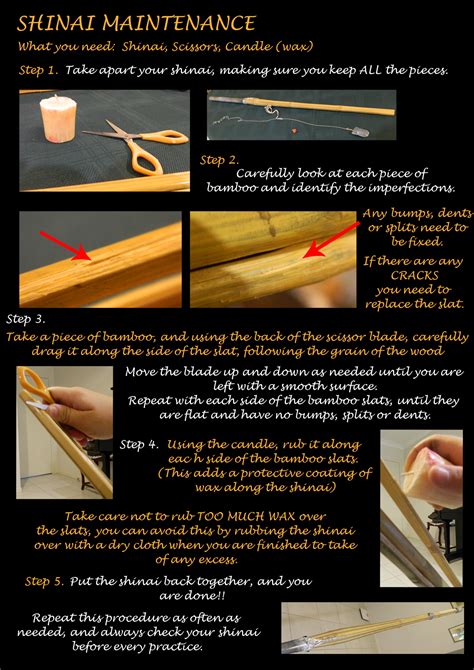 SHINAI MAINTENANCE

What you need: Shinai, Scissors, Candle (wax)

Step 1. Take apart your shinai, making sure you keep ALL the pieces.

Step 2.
Carefully look at each piece of bamboo and identify the imperfections.

Any bumps, dents or splits need to be fixed.
If there are any CRACKS you need to replace the slat.

Step 3.
Take a piece of bamboo, and using the back of the scissor blade, carefully drag it along the side of the slat, following the grain of the wood

Move the blade up and down as needed until you are left with a smooth surface.
Repeat with each side of the bamboo slats, until they are flat and have no bumps, splits or dents.

Step 4. Using the candle, rub it along eac h side of the bamboo slats.
(This adds a protective coating of wax along the shinai)

Take care not to rub TOO MUCH WAX over the slats, you can avoid this by rubbing the shinai over with a dry cloth when you are finished to take of any excess.

Step 5. Put the shinai back together, and you are done!!

Repeat this procedure as often as needed, and always check your shinai before every practice.