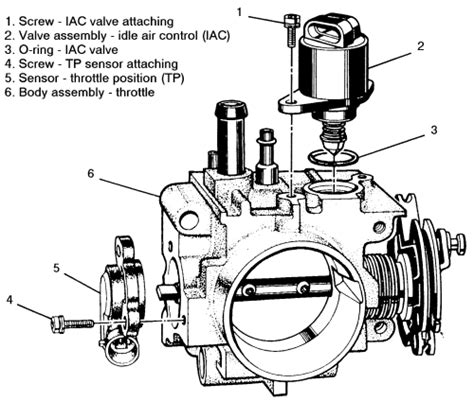 1. Screw - IAC valve attaching
2. Valve assembly - idle air control (IAC)
3. O-ring - IAC valve
4. Screw - TP sensor attaching
5. Sensor - throttle position (TP)
6. Body assembly - throttle

1
2
3
6
5
4