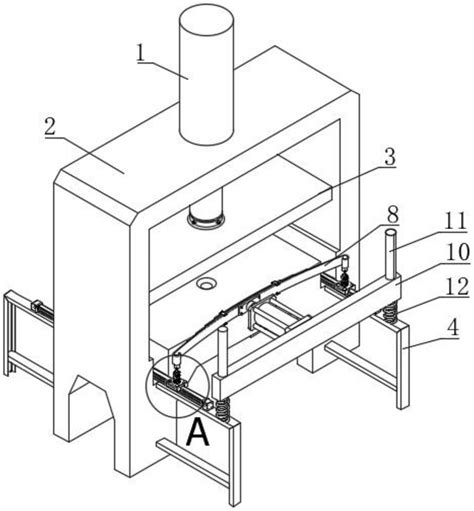 1
2
3
8
11
10
12
4
A