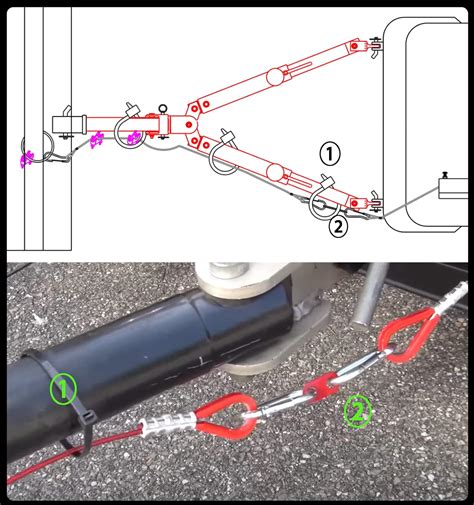 ①
②
①
②