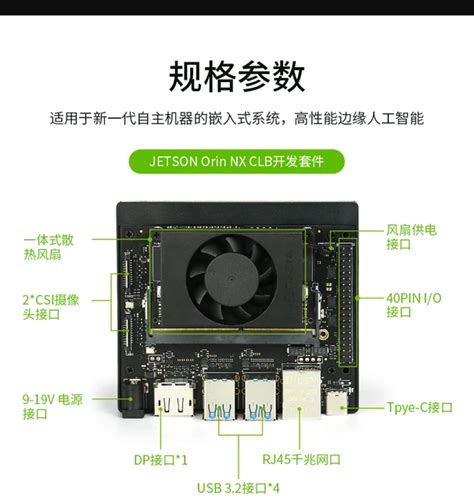 规格参数

适用于新一代自主机器的嵌入式系统，高性能边缘人工智能

JETSON Orin NX CLB开发套件

一体式散热风扇

2*CSI摄像头接口

9-19V 电源接口

风扇供电接口

40PIN I/O接口

Tpye-C接口

DP接口*1

RJ45千兆网口

USB 3.2接口*4