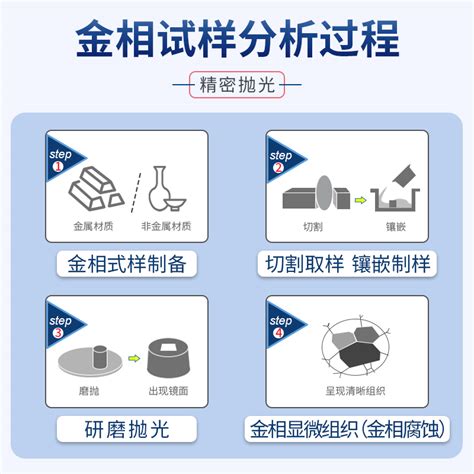 金相试样分析过程

精密抛光

step 1

金属材质

非金属材质

金相式样制备

step 2

切割

镶嵌

切割取样 镶嵌制样

step 3

磨抛

出现镜面

研磨抛光

step 4

呈现清晰组织

金相显微组织(金相腐蚀)