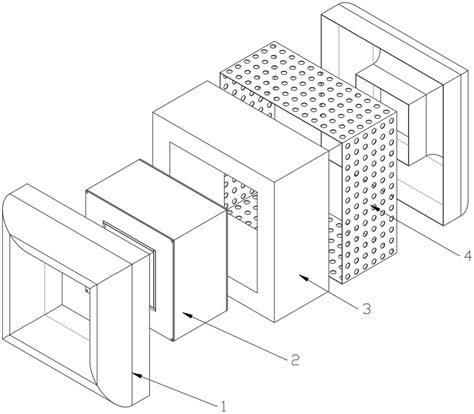 4
3
2
1