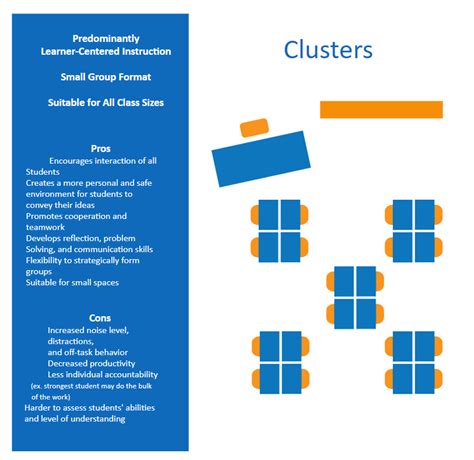 Predominantly
Learner-Centered Instruction

Small Group Format

Suitable for All Class Sizes

Pros
Encourages interaction of all Students
Creates a more personal and safe environment for students to convey their ideas
Promotes cooperation and teamwork
Develops reflection, problem Solving, and communication skills
Flexibility to strategically form groups
Suitable for small spaces

Cons
Increased noise level, distractions, and off-task behavior
Decreased productivity
Less individual accountability
(ex. strongest student may do the bulk of the work)
Harder to assess students' abilities and level of understanding

Clusters