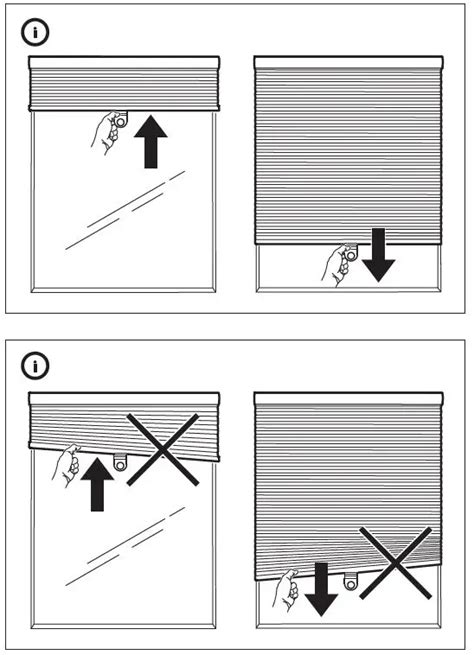 i

i