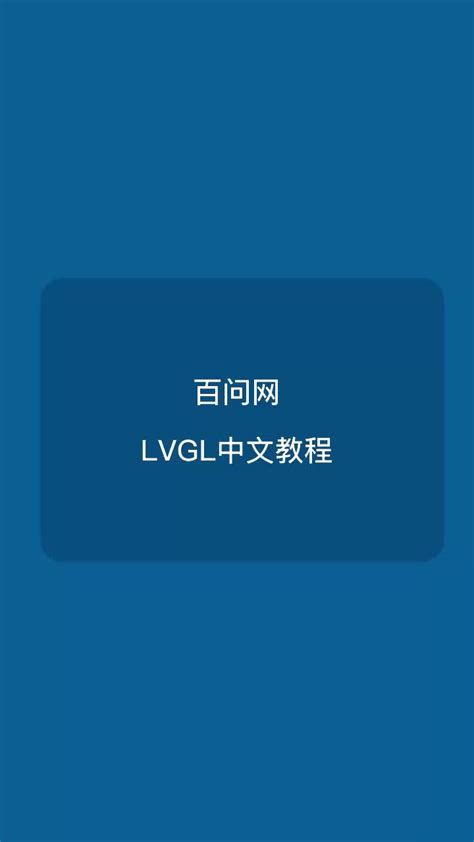 百问网

LVGL中文教程