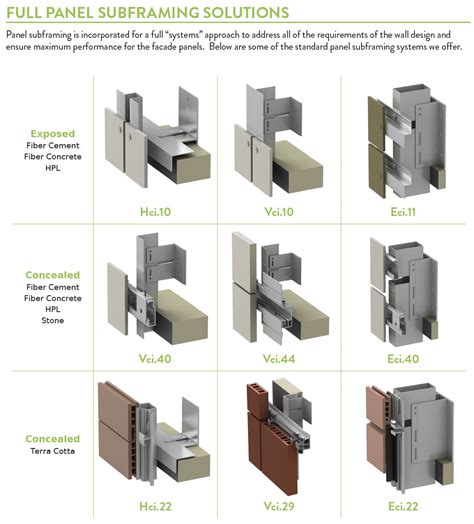 FULL PANEL SUBFRAMING SOLUTIONS

Panel subframing is incorporated for a full "systems" approach to address all of the requirements of the wall design and ensure maximum performance for the facade panels. Below are some of the standard panel subframing systems we offer.

Exposed
Fiber Cement
Fiber Concrete
HPL

Hci.10

Vci.10

Eci.11

Concealed
Fiber Cement
Fiber Concrete
HPL
Stone

Vci.40

Vci.44

Eci.40

Concealed
Terra Cotta

Hci.22

Vci.29

Eci.22