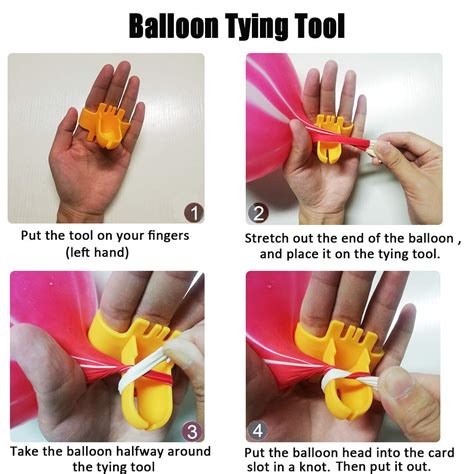 Balloon Tying Tool

1
Put the tool on your fingers (left hand)

2
Stretch out the end of the balloon , and place it on the tying tool.

3
Take the balloon halfway around the tying tool

4
Put the balloon head into the card slot in a knot. Then put it out.