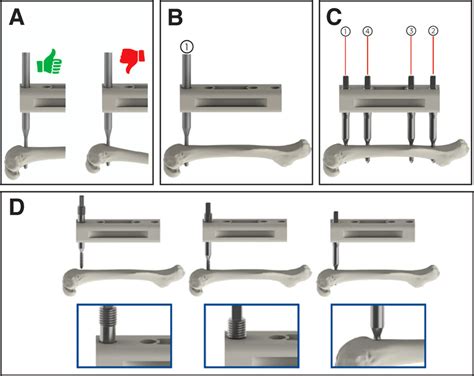 A

B

1

C

1

4

3

2

D