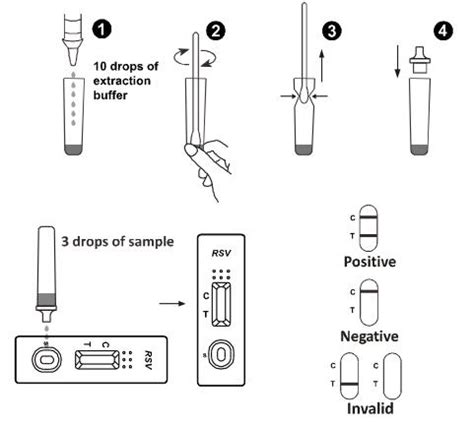 1

10 drops of extraction buffer

2

3

4

3 drops of sample

S T C RSV

RSV

C

T

S

C
T
Positive

C
T
Negative

C
T

C
T
Invalid