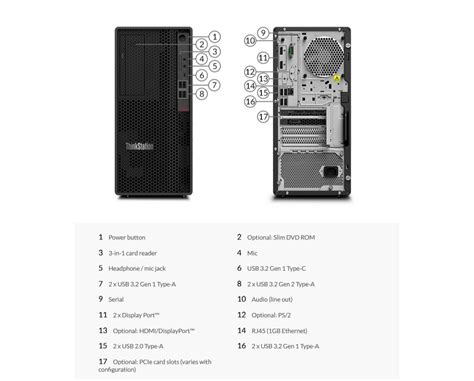 1
2
3
4
5
6
7
8
ThinkStation
9
10
11
12
13
14
15
16
17

1 Power button
2 Optional: Slim DVD ROM
3 3-in-1 card reader
4 Mic
5 Headphone / mic jack
6 USB 3.2 Gen 1 Type-C
7 2 x USB 3.2 Gen 1 Type-A
8 2 x USB 3.2 Gen 2 Type-A
9 Serial
10 Audio (line out)
11 2 x Display Port™
12 Optional: PS/2
13 Optional: HDMI/DisplayPort™
14 RJ45 (1GB Ethernet)
15 2 x USB 2.0 Type-A
16 2 x USB 3.2 Gen 1 Type-A
17 Optional: PCIe card slots (varies with configuration)