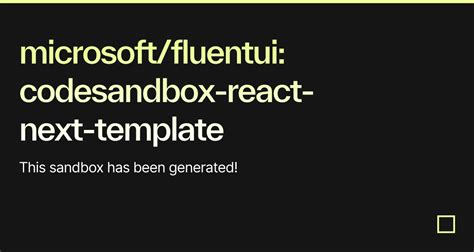 microsoft/fluentui: codesandbox-react-next-template

This sandbox has been generated!