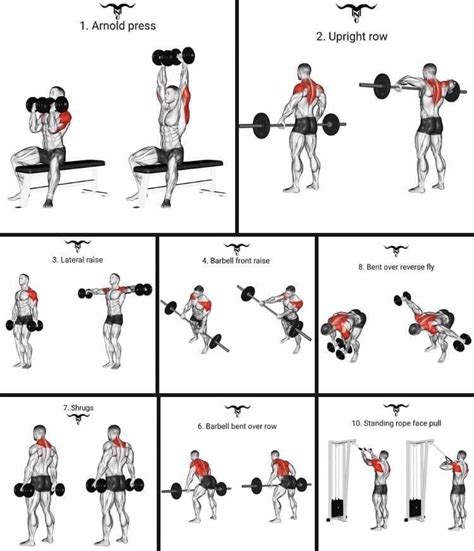 1. Arnold press

2. Upright row

3. Lateral raise

4. Barbell front raise

8. Bent over reverse fly

7. Shrugs

6. Barbell bent over row

10. Standing rope face pull