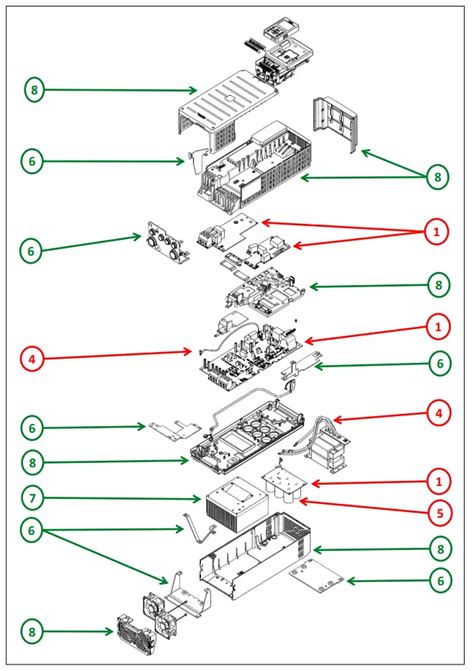 8
6
8
6
1
8
1
4
6
6
4
8
1
7
5
6
8
6
8