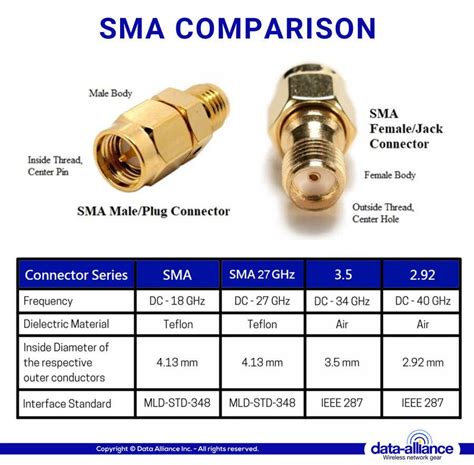 SMA COMPARISON

Male Body

Inside Thread, Center Pin

SMA Male/Plug Connector

SMA Female/Jack Connector

Female Body

Outside Thread, Center Hole

| Connector Series | SMA | SMA 27 GHz | 3.5 | 2.92 |
|---|---|---|---|---|
| Frequency | DC - 18 GHz | DC - 27 GHz | DC - 34 GHz | DC - 40 GHz |
| Dielectric Material | Teflon | Teflon | Air | Air |
| Inside Diameter of the respective outer conductors | 4.13 mm | 4.13 mm | 3.5 mm | 2.92 mm |
| Interface Standard | MLD-STD-348 | MLD-STD-348 | IEEE 287 | IEEE 287 |

Copyright © Data Alliance Inc. - All rights reserved.

data-alliance
Wireless network gear