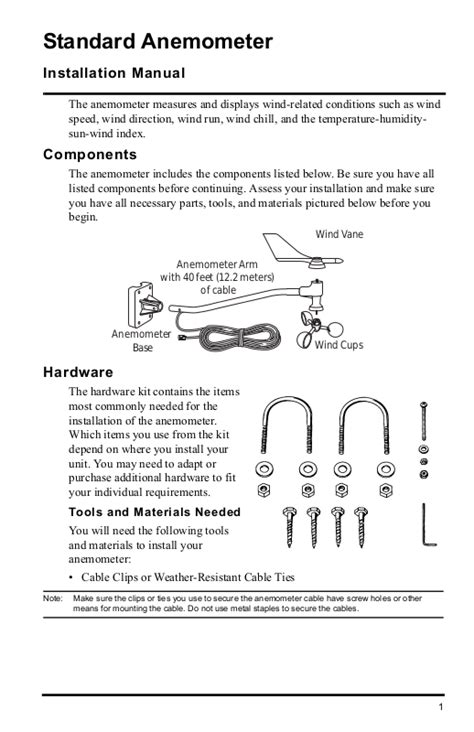 Standard Anemometer

Installation Manual

The anemometer measures and displays wind-related conditions such as wind speed, wind direction, wind run, wind chill, and the temperature-humidity-sun-wind index.

Components

The anemometer includes the components listed below. Be sure you have all listed components before continuing. Assess your installation and make sure you have all necessary parts, tools, and materials pictured below before you begin.

Wind Vane

Anemometer Arm with 40 feet (12.2 meters) of cable

Anemometer Base

Wind Cups

Hardware

The hardware kit contains the items most commonly needed for the installation of the anemometer. Which items you use from the kit depend on where you install your unit. You may need to adapt or purchase additional hardware to fit your individual requirements.

Tools and Materials Needed

You will need the following tools and materials to install your anemometer:

• Cable Clips or Weather-Resistant Cable Ties

Note: Make sure the clips or ties you use to secure the anemometer cable have screw holes or other means for mounting the cable. Do not use metal staples to secure the cables.

1