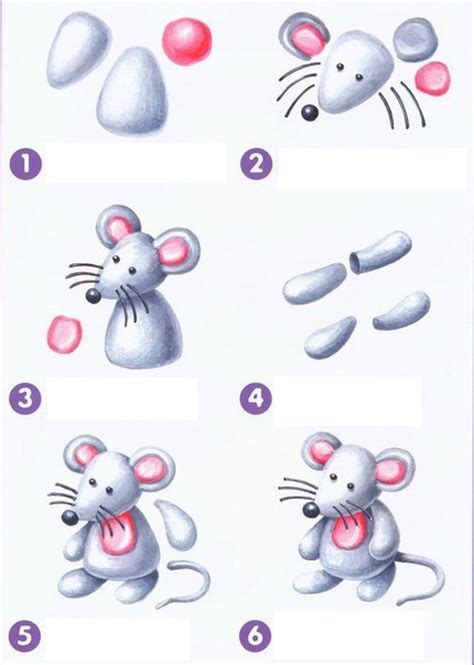 1
2
3
4
5
6