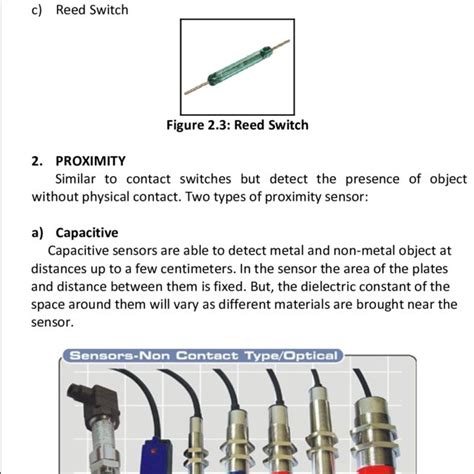 c) Reed Switch

Figure 2.3: Reed Switch

2. PROXIMITY

Similar to contact switches but detect the presence of object without physical contact. Two types of proximity sensor:

a) Capacitive

Capacitive sensors are able to detect metal and non-metal object at distances up to a few centimeters. In the sensor the area of the plates and distance between them is fixed. But, the dielectric constant of the space around them will vary as different materials are brought near the sensor.

Sensors-Non Contact Type/Optical