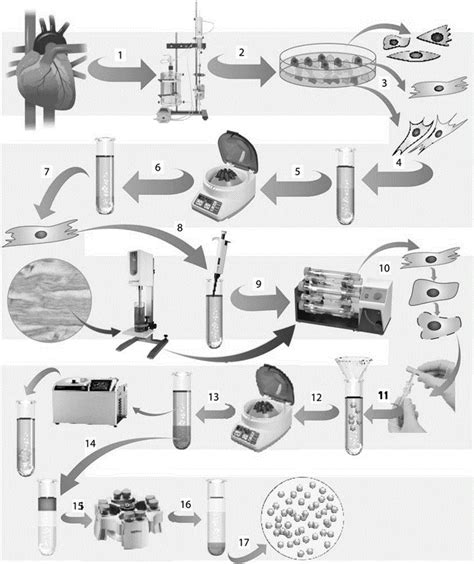 1
2
3
4
5
6
7
8
9
10
11
12
13
14
15
16
17