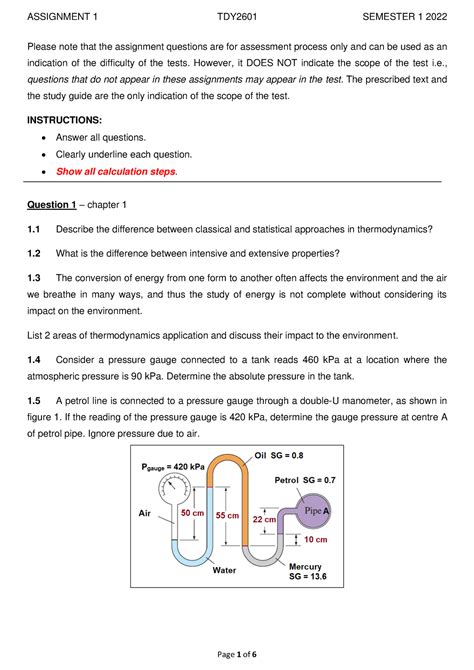 ASSIGNMENT 1 TDY2601 SEMESTER 1 2022

Please note that the assignment questions are for assessment process only and can be used as an indication of the difficulty of the tests. However, it DOES NOT indicate the scope of the test i.e., questions that do not appear in these assignments may appear in the test. The prescribed text and the study guide are the only indication of the scope of the test.

INSTRUCTIONS:

- Answer all questions.
- Clearly underline each question.
- Show all calculation steps.

Question 1 – chapter 1

1.1 Describe the difference between classical and statistical approaches in thermodynamics?

1.2 What is the difference between intensive and extensive properties?

1.3 The conversion of energy from one form to another often affects the environment and the air we breathe in many ways, and thus the study of energy is not complete without considering its impact on the environment.

List 2 areas of thermodynamics application and discuss their impact to the environment.

1.4 Consider a pressure gauge connected to a tank reads 460 kPa at a location where the atmospheric pressure is 90 kPa. Determine the absolute pressure in the tank.

1.5 A petrol line is connected to a pressure gauge through a double-U manometer, as shown in figure 1. If the reading of the pressure gauge is 420 kPa, determine the gauge pressure at centre A of petrol pipe. Ignore pressure due to air.

$P_{gauge}$ = 420 kPa
Oil SG = 0.8
Petrol SG = 0.7
Air
50 cm
55 cm
22 cm
Pipe A
10 cm
Water
Mercury SG = 13.6

Page 1 of 6