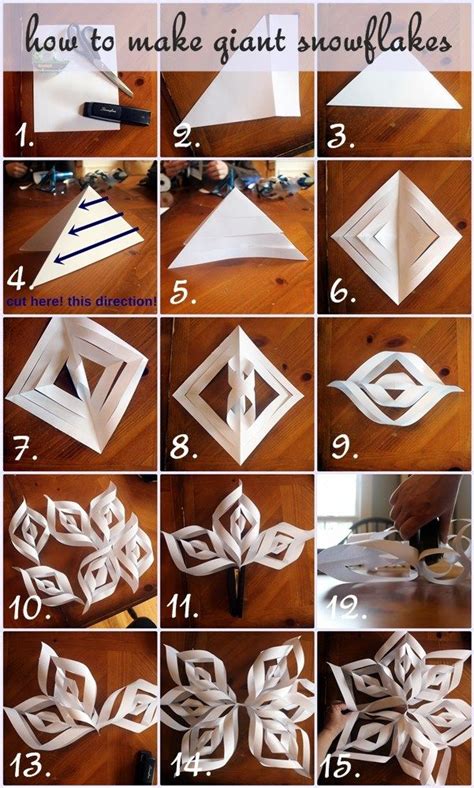 how to make giant snowflakes

1.

2.

3.

4.

cut here! this direction!

5.

6.

7.

8.

9.

10.

11.

12.

13.

14.

15.