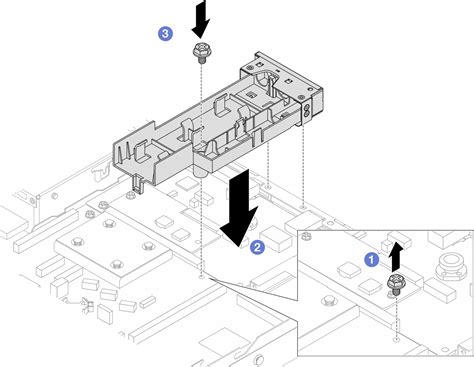 3
2
1