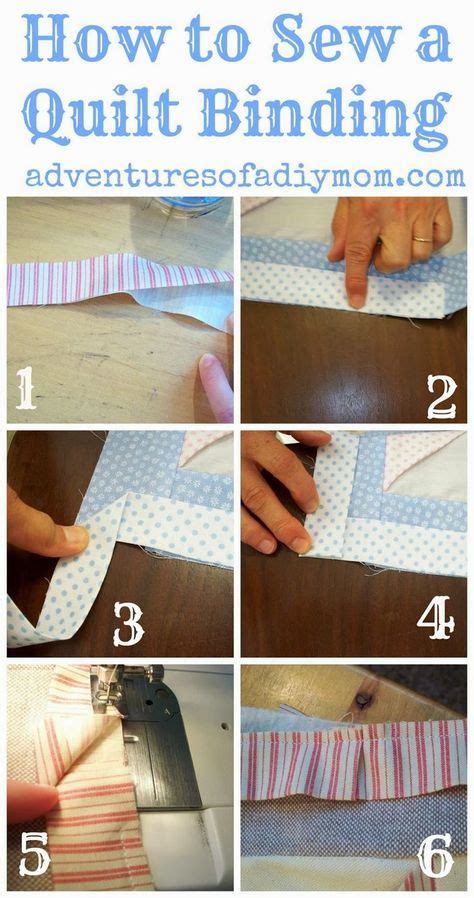 How to Sew a Quilt Binding

adventuresofadiymom.com

1

2

3

4

5

6