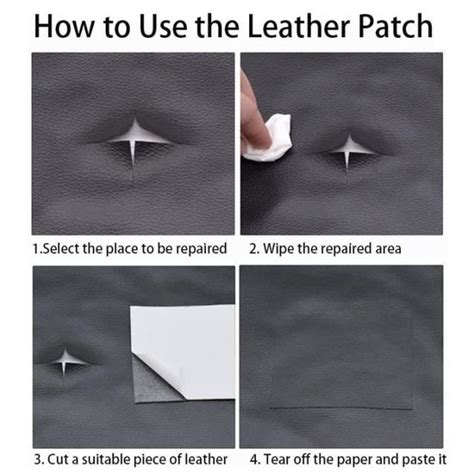 How to Use the Leather Patch

1.Select the place to be repaired

2. Wipe the repaired area

3. Cut a suitable piece of leather

4. Tear off the paper and paste it