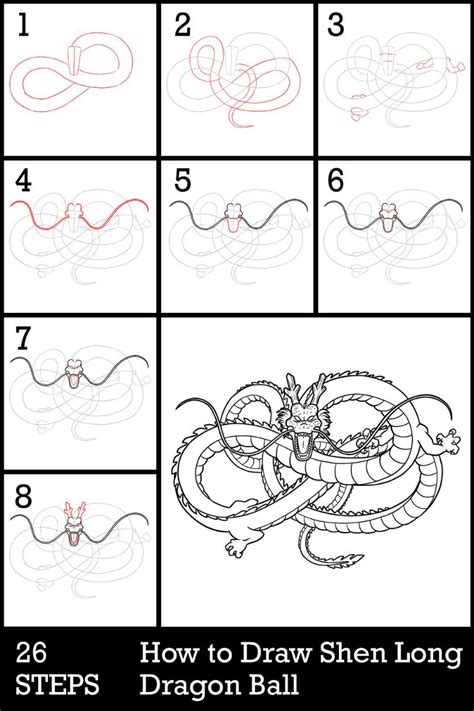 1

2

3

4

5

6

7

8

26 STEPS

How to Draw Shen Long Dragon Ball