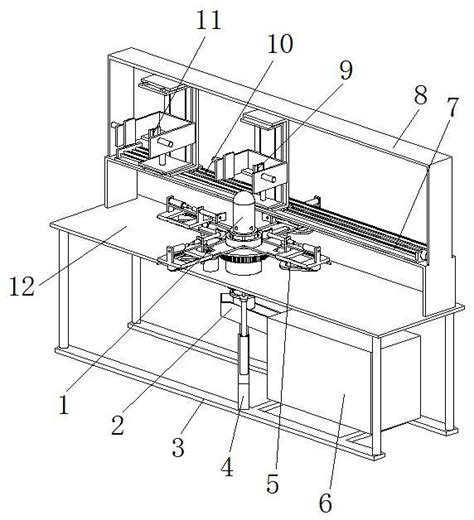 11
10
9
8
7
12
1
2
3
4
5
6