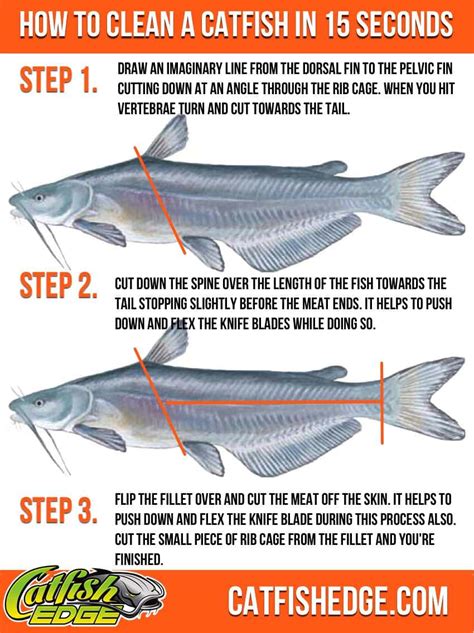 HOW TO CLEAN A CATFISH IN 15 SECONDS

STEP 1. DRAW AN IMAGINARY LINE FROM THE DORSAL FIN TO THE PELVIC FIN CUTTING DOWN AT AN ANGLE THROUGH THE RIB CAGE. WHEN YOU HIT VERTEBRAE TURN AND CUT TOWARDS THE TAIL.

STEP 2. CUT DOWN THE SPINE OVER THE LENGTH OF THE FISH TOWARDS THE TAIL STOPPING SLIGHTLY BEFORE THE MEAT ENDS. IT HELPS TO PUSH DOWN AND FLEX THE KNIFE BLADES WHILE DOING SO.

STEP 3. FLIP THE FILLET OVER AND CUT THE MEAT OFF THE SKIN. IT HELPS TO PUSH DOWN AND FLEX THE KNIFE BLADE DURING THIS PROCESS ALSO. CUT THE SMALL PIECE OF RIB CAGE FROM THE FILLET AND YOU'RE FINISHED.

Catfish EDGE

CATFISHEDGE.COM