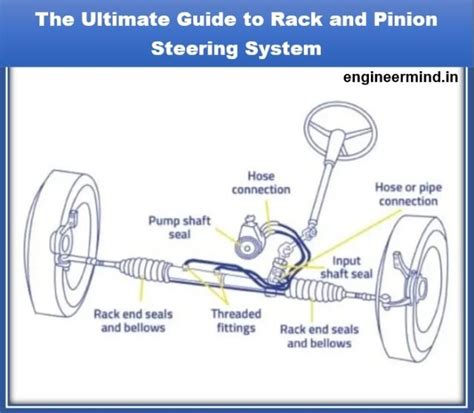 The Ultimate Guide to Rack and Pinion Steering System

engineermind.in

Hose connection

Hose or pipe connection

Pump shaft seal

Input shaft seal

Rack end seals and bellows

Threaded fittings

Rack end seals and bellows