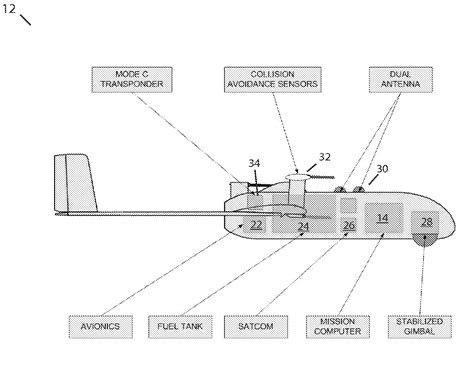 12

MODE C TRANSPONDER

COLLISION AVOIDANCE SENSORS

DUAL ANTENNA

34

32

30

22

24

26

14

28

AVIONICS

FUEL TANK

SATCOM

MISSION COMPUTER

STABILIZED GIMBAL