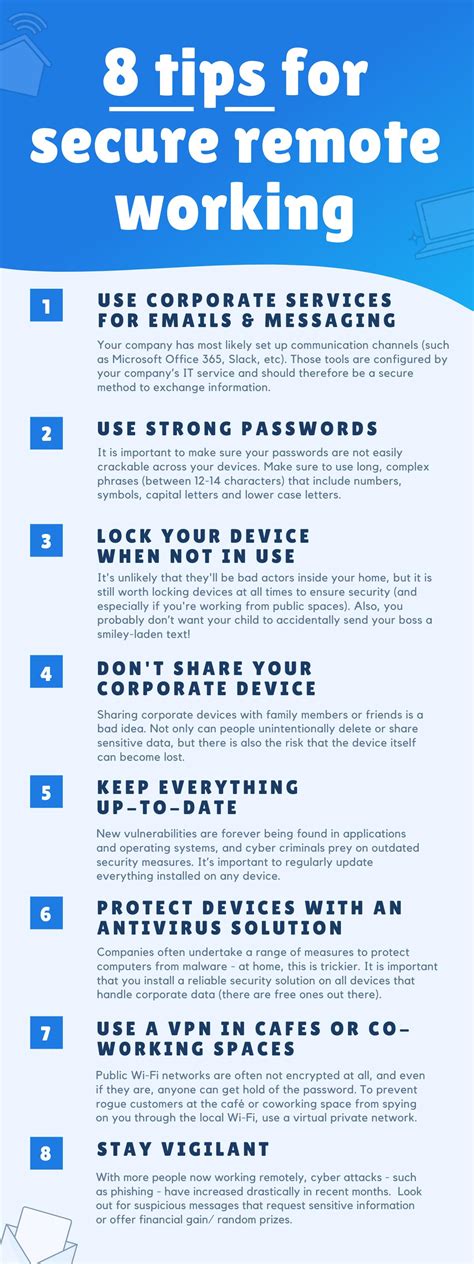 8 tips for secure remote working

1
USE CORPORATE SERVICES FOR EMAILS & MESSAGING
Your company has most likely set up communication channels (such as Microsoft Office 365, Slack, etc). Those tools are configured by your company's IT service and should therefore be a secure method to exchange information.

2
USE STRONG PASSWORDS
It is important to make sure your passwords are not easily crackable across your devices. Make sure to use long, complex phrases (between 12-14 characters) that include numbers, symbols, capital letters and lower case letters.

3
LOCK YOUR DEVICE WHEN NOT IN USE
It's unlikely that they'll be bad actors inside your home, but it is still worth locking devices at all times to ensure security (and especially if you're working from public spaces). Also, you probably don't want your child to accidentally send your boss a smiley-laden text!

4
DON'T SHARE YOUR CORPORATE DEVICE
Sharing corporate devices with family members or friends is a bad idea. Not only can people unintentionally delete or share sensitive data, but there is also the risk that the device itself can become lost.

5
KEEP EVERYTHING UP-TO-DATE
New vulnerabilities are forever being found in applications and operating systems, and cyber criminals prey on outdated security measures. It's important to regularly update everything installed on any device.

6
PROTECT DEVICES WITH AN ANTIVIRUS SOLUTION
Companies often undertake a range of measures to protect computers from malware - at home, this is trickier. It is important that you install a reliable security solution on all devices that handle corporate data (there are free ones out there).

7
USE A VPN IN CAFES OR CO-WORKING SPACES
Public Wi-Fi networks are often not encrypted at all, and even if they are, anyone can get hold of the password. To prevent rogue customers at the café or coworking space from spying on you through the local Wi-Fi, use a virtual private network.

8
STAY VIGILANT
With more people now working remotely, cyber attacks - such as phishing - have increased drastically in recent months. Look out for suspicious messages that request sensitive information or offer financial gain/ random prizes.