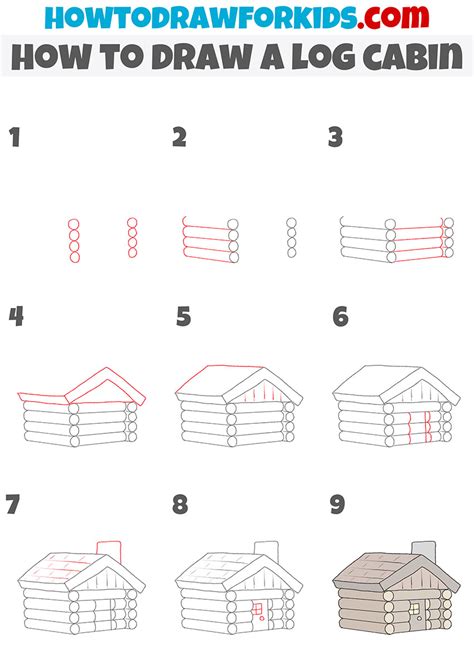 HOWTODRAWFORKIDS.com
HOW TO DRAW A LOG CABIN

1

2

3

4

5

6

7

8

9