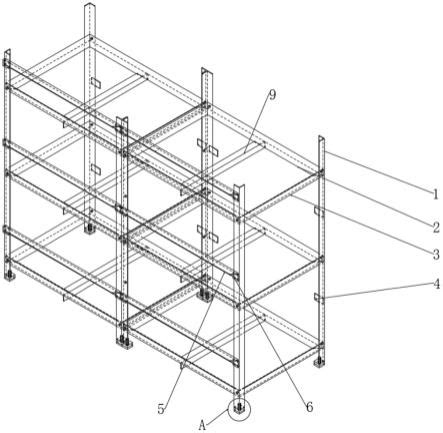 9
1
2
3
4
5
6
A