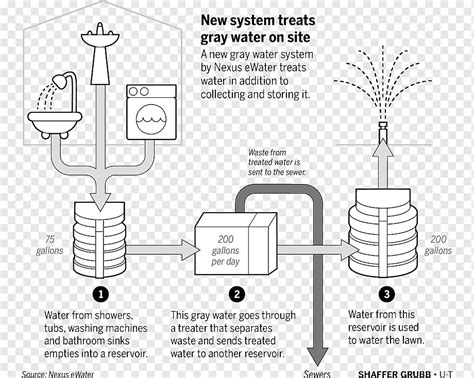 New system treats gray water on site

A new gray water system by Nexus eWater treats water in addition to collecting and storing it.

Waste from treated water is sent to the sewer.

75 gallons

200 gallons per day

200 gallons

1

Water from showers, tubs, washing machines and bathroom sinks empties into a reservoir.

2

This gray water goes through a treater that separates waste and sends treated water to another reservoir.

3

Water from this reservoir is used to water the lawn.

Source: Nexus eWater

Sewers

SHAFFER GRUBB • U-T