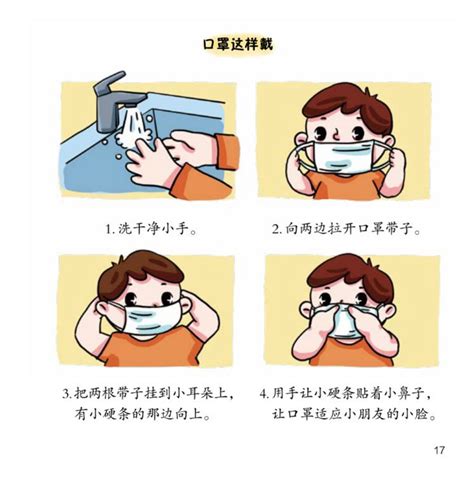 口罩这样戴

1. 洗干净小手。

2. 向两边拉开口罩带子。

3. 把两根带子挂到小耳朵上，有小硬条的那边向上。

4. 用手让小硬条贴着小鼻子，让口罩适应小朋友的小脸。

17