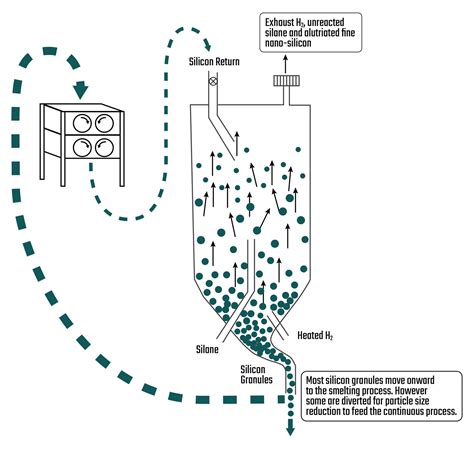 Exhaust $H_2$, unreacted silane and alutriated fine nano-silicon

Silicon Return

Heated $H_2$

Silane

Silicon Granules

Most silicon granules move onward to the smelting process. However some are diverted for particle size reduction to feed the continuous process.