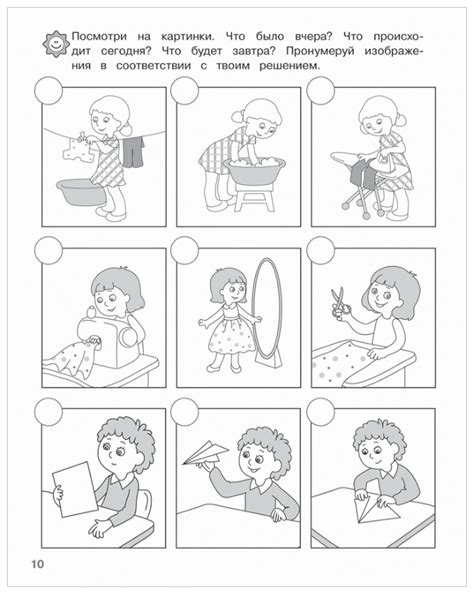 Посмотри на картинки. Что было вчера? Что происходит сегодня? Что будет завтра? Пронумеруй изображения в соответствии с твоим решением.

10