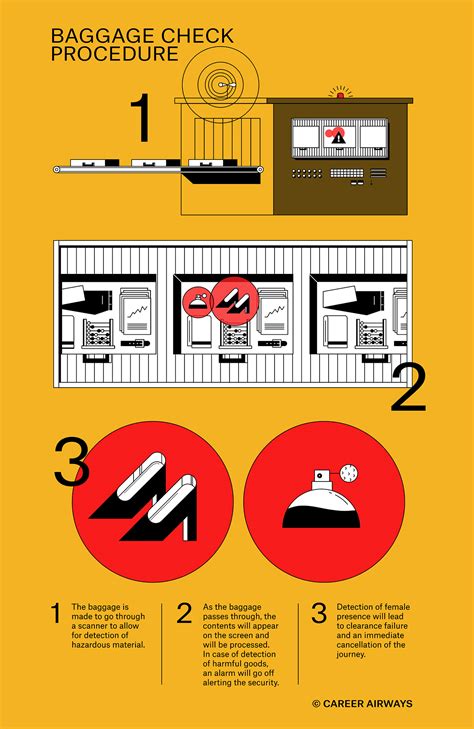 BAGGAGE CHECK PROCEDURE

1

2

3

1 The baggage is made to go through a scanner to allow for detection of hazardous material.

2 As the baggage passes through, the contents will appear on the screen and will be processed. In case of detection of harmful goods, an alarm will go off alerting the security.

3 Detection of female presence will lead to clearance failure and an immediate cancellation of the journey.

© CAREER AIRWAYS