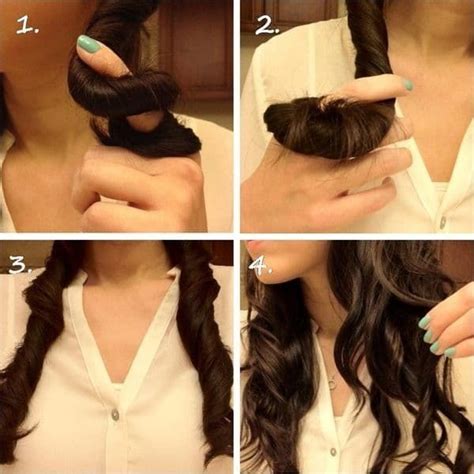 1.

2.

3.

4.