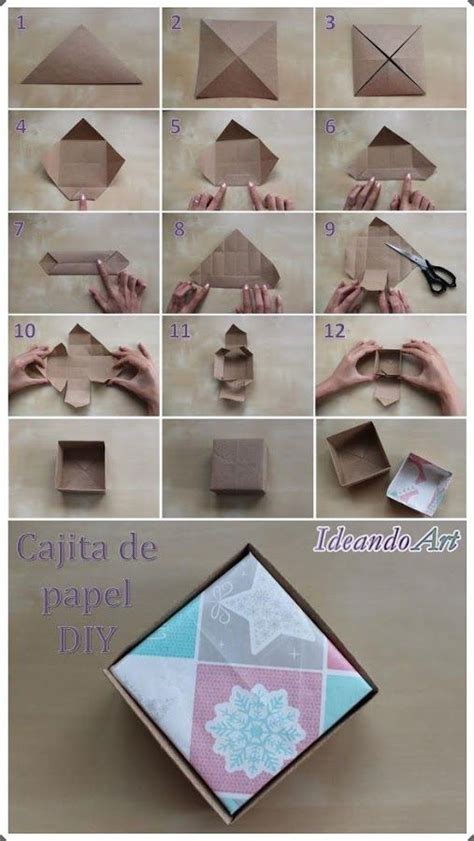 1
2
3
4
5
6
7
8
9
10
11
12

Cajita de papel DIY

IdeandoArt