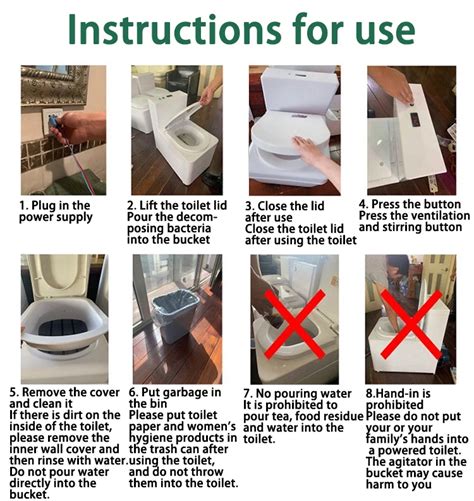 Instructions for use

1. Plug in the power supply

2. Lift the toilet lid
Pour the decomposing bacteria into the bucket

3. Close the lid after use
Close the toilet lid after using the toilet

4. Press the button
Press the ventilation and stirring button

5. Remove the cover and clean it
If there is dirt on the inside of the toilet, please remove the inner wall cover and then rinse with water. Do not pour water directly into the bucket.

6. Put garbage in the bin
Please put toilet paper and women's hygiene products in the trash can after using the toilet, and do not throw them into the toilet.

7. No pouring water
It is prohibited to pour tea, food residue and water into the toilet.

8.Hand-in is prohibited
Please do not put your or your family's hands into a powered toilet. The agitator in the bucket may cause harm to you