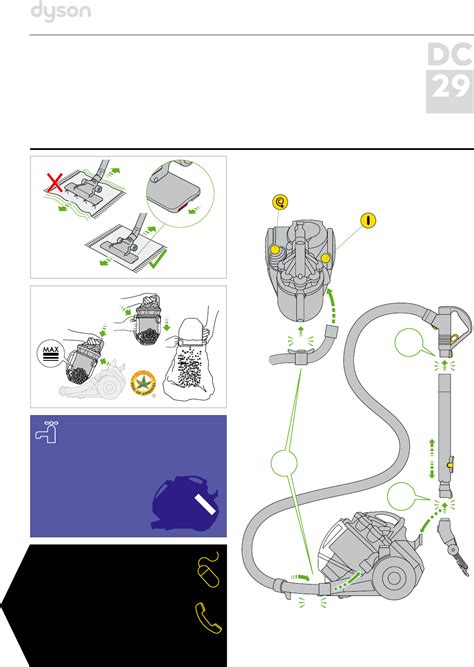 dyson

DC 29

MAX