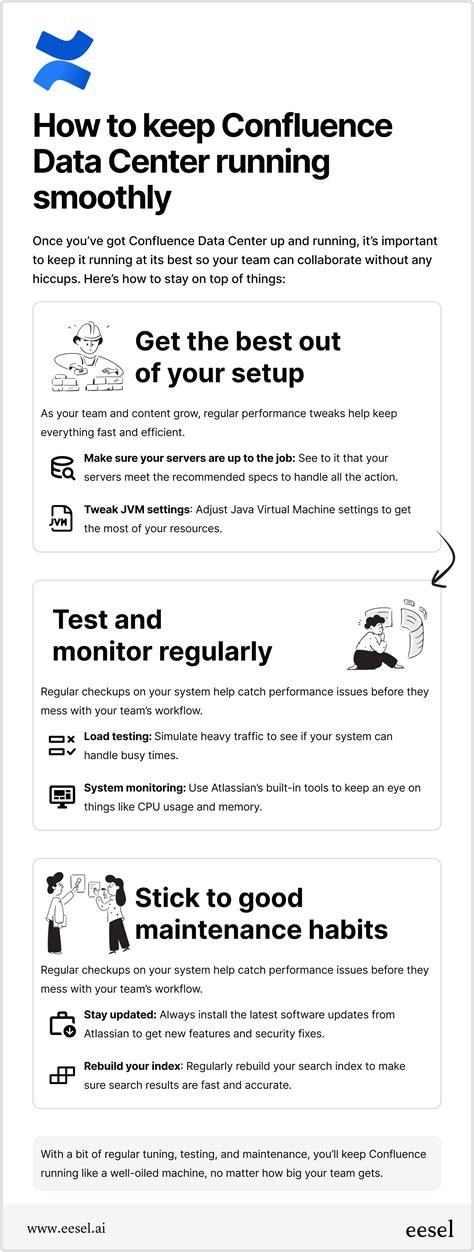 How to keep Confluence Data Center running smoothly

Once you've got Confluence Data Center up and running, it's important to keep it running at its best so your team can collaborate without any hiccups. Here's how to stay on top of things:

Get the best out of your setup

As your team and content grow, regular performance tweaks help keep everything fast and efficient.

Make sure your servers are up to the job: See to it that your servers meet the recommended specs to handle all the action.

JVM

Tweak JVM settings: Adjust Java Virtual Machine settings to get the most of your resources.

Test and monitor regularly

Regular checkups on your system help catch performance issues before they mess with your team's workflow.

Load testing: Simulate heavy traffic to see if your system can handle busy times.

System monitoring: Use Atlassian's built-in tools to keep an eye on things like CPU usage and memory.

Stick to good maintenance habits

Regular checkups on your system help catch performance issues before they mess with your team's workflow.

Stay updated: Always install the latest software updates from Atlassian to get new features and security fixes.

Rebuild your index: Regularly rebuild your search index to make sure search results are fast and accurate.

With a bit of regular tuning, testing, and maintenance, you'll keep Confluence running like a well-oiled machine, no matter how big your team gets.

www.eesel.ai

eesel