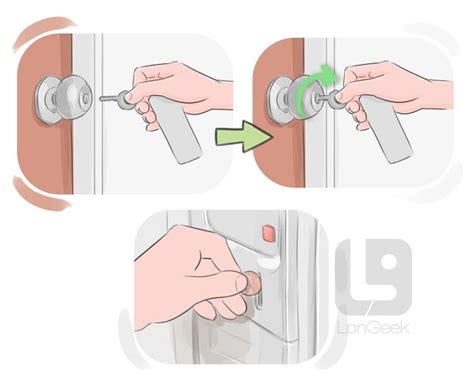 LanGeek